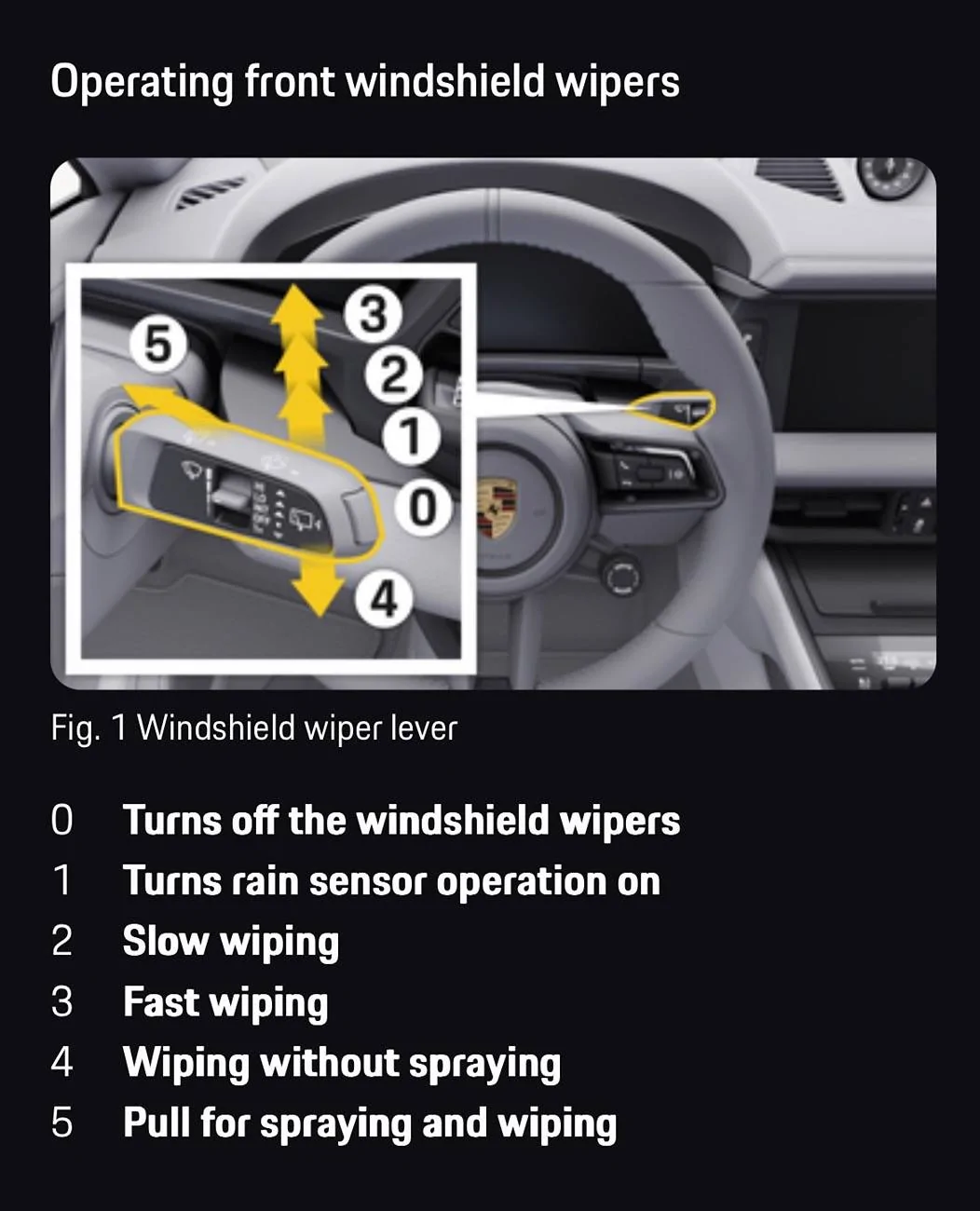 Operating front windshield wipers

5
3
2
1
0
4

Fig. 1 Windshield wiper lever

0 Turns off the windshield wipers
1 Turns rain sensor operation on
2 Slow wiping
3 Fast wiping
4 Wiping without spraying
5 Pull for spraying and wiping