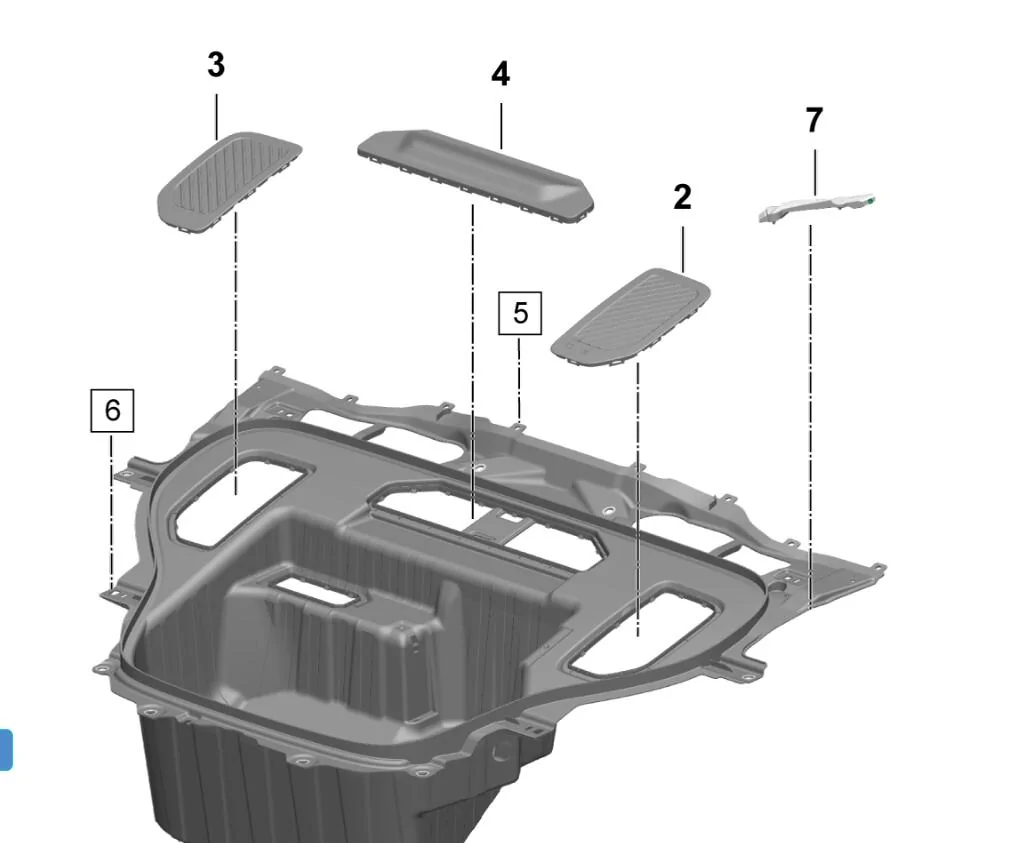 3
4
7
2
5
6